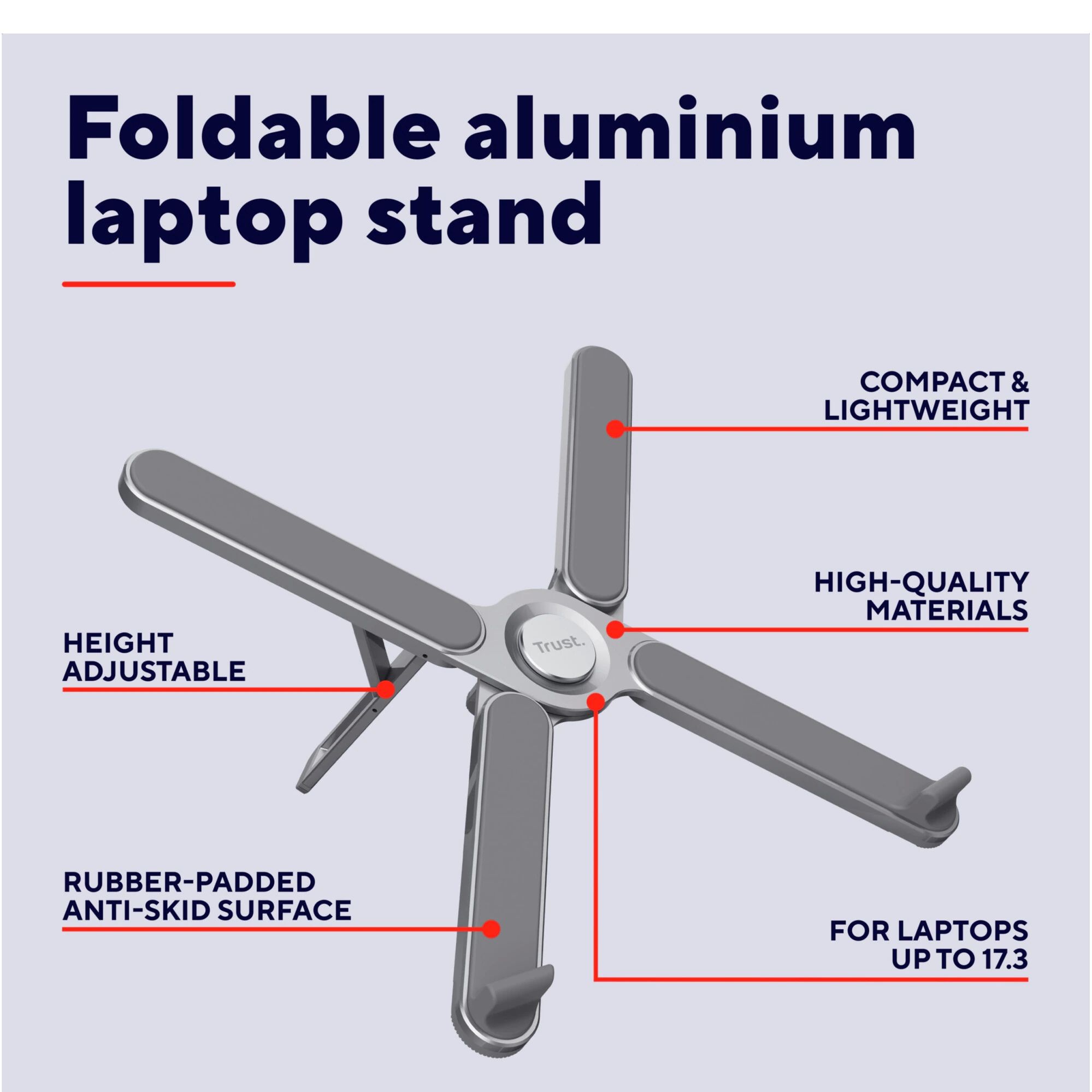 Foldable aluminium laptop stand

COMPACT & LIGHTWEIGHT

HIGH-QUALITY MATERIALS

HEIGHT ADJUSTABLE

Trust.

RUBBER-PADDED ANTI-SKID SURFACE

FOR LAPTOPS UP TO 17.3