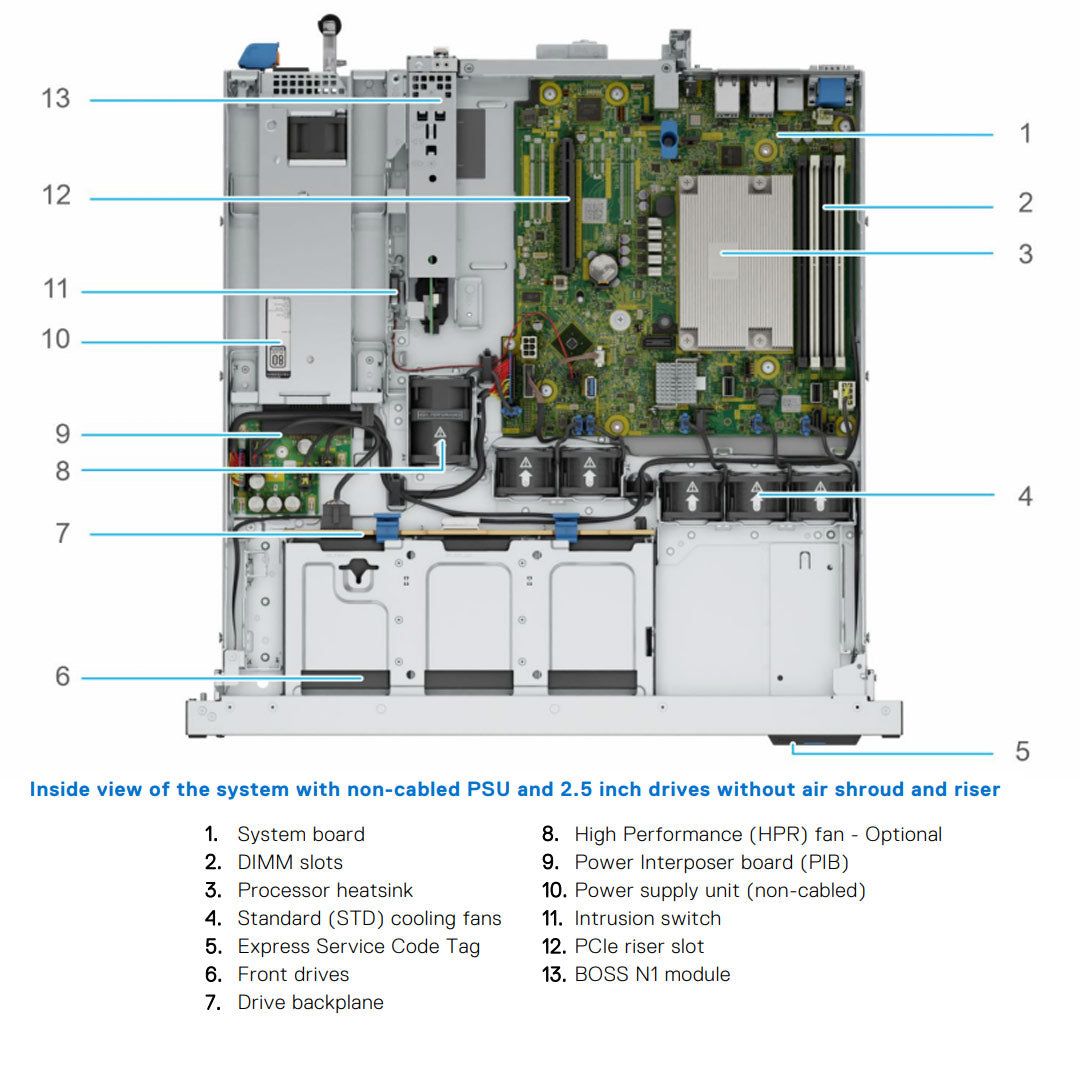 13
12
11
10
9
8
7
6
1
2
3
4
5

Inside view of the system with non-cabled PSU and 2.5 inch drives without air shroud and riser

1. System board
2. DIMM slots
3. Processor heatsink
4. Standard (STD) cooling fans
5. Express Service Code Tag
6. Front drives
7. Drive backplane

8. High Performance (HPR) fan - Optional
9. Power Interposer board (PIB)
10. Power supply unit (non-cabled)
11. Intrusion switch
12. PCIe riser slot
13. BOSS N1 module