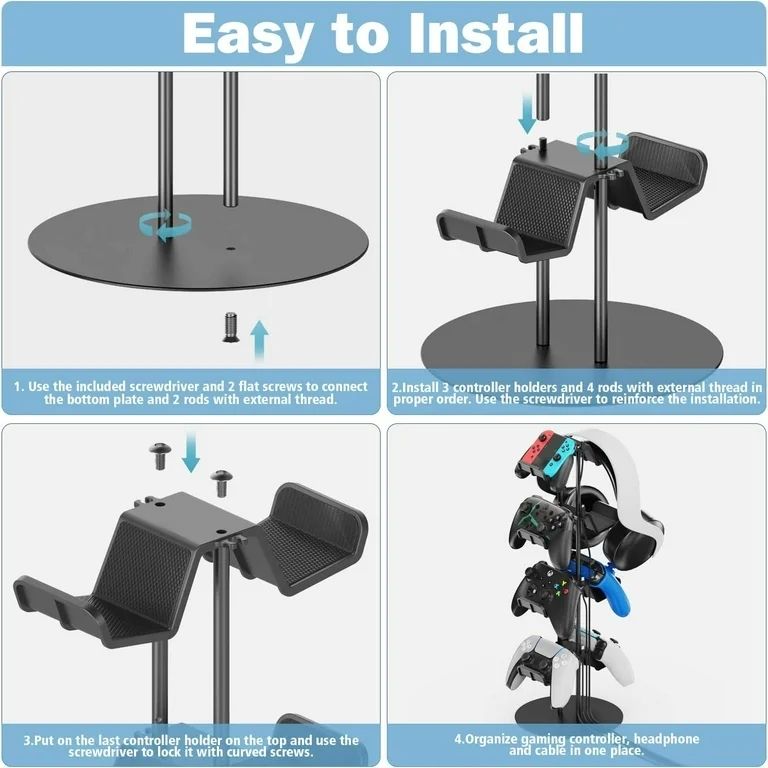 Easy to Install

1. Use the included screwdriver and 2 flat screws to connect the bottom plate and 2 rods with external thread.

2.Install 3 controller holders and 4 rods with external thread in proper order. Use the screwdriver to reinforce the installation.

3.Put on the last controller holder on the top and use the screwdriver to lock it with curved screws.

4.Organize gaming controller, headphone and cable in one place.