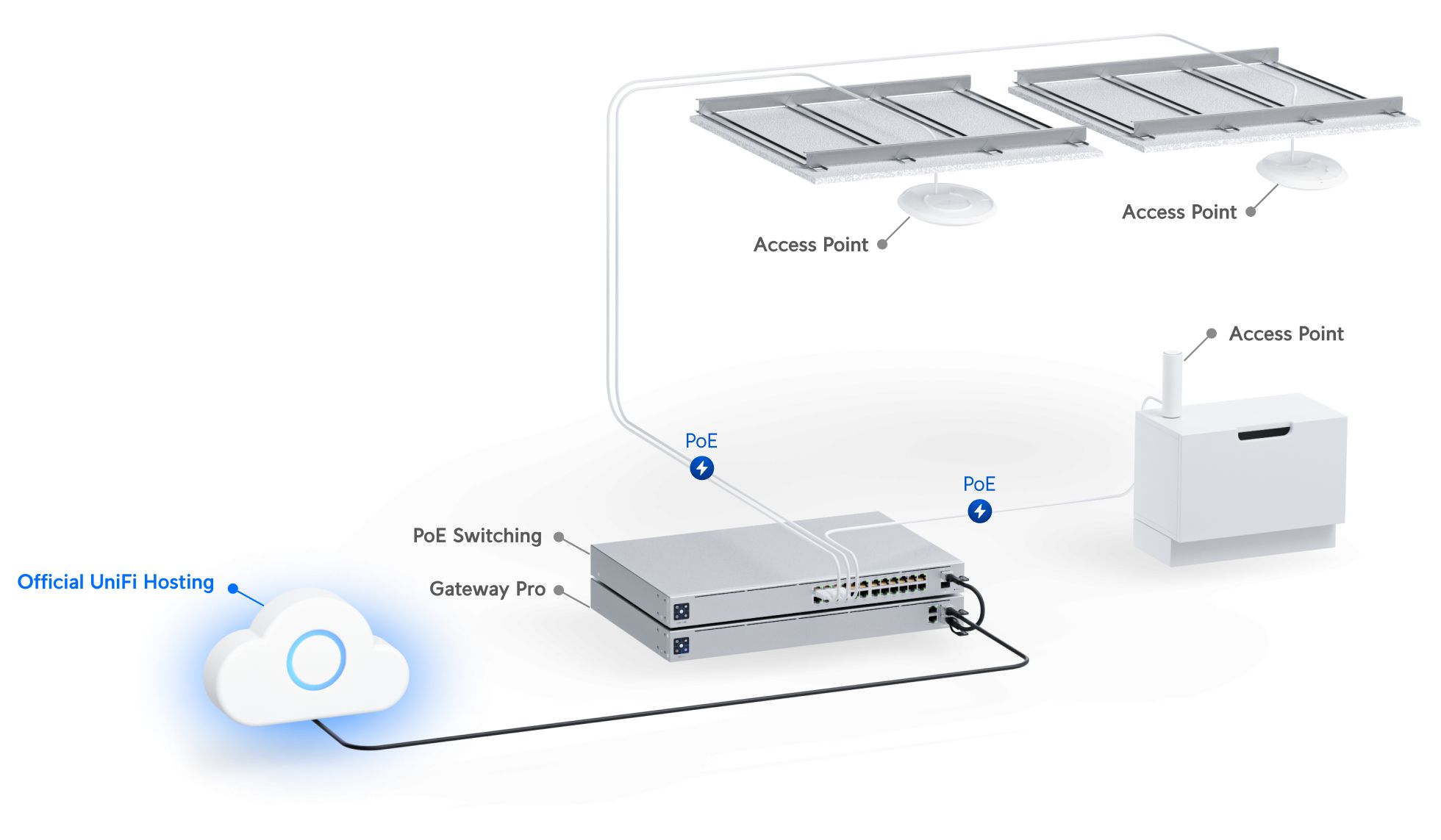 Access Point

Access Point

Access Point

PoE

PoE

PoE Switching

Gateway Pro

Official UniFi Hosting