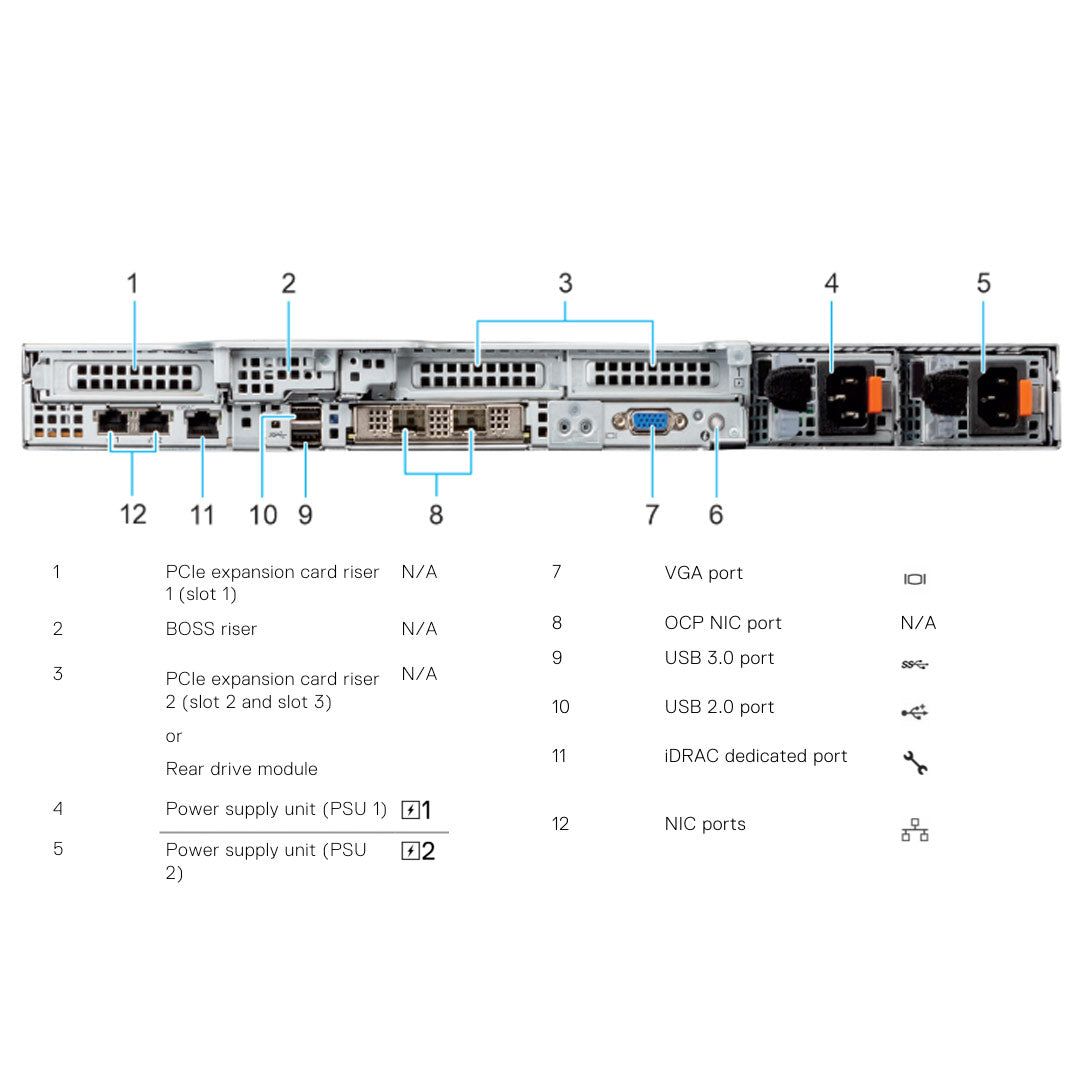 1 2 3 4 5

12 11 10 9 8 7 6

| | | |
|---|---|---|
| 1 | PCIe expansion card riser 1 (slot 1) | N/A |
| 2 | BOSS riser | N/A |
| 3 | PCIe expansion card riser 2 (slot 2 and slot 3) or Rear drive module | N/A |
| 4 | Power supply unit (PSU 1) | 1 |
| 5 | Power supply unit (PSU 2) | 2 |

| | | |
|---|---|---|
| 7 | VGA port | |
| 8 | OCP NIC port | N/A |
| 9 | USB 3.0 port | |
| 10 | USB 2.0 port | |
| 11 | iDRAC dedicated port | |
| 12 | NIC ports | |