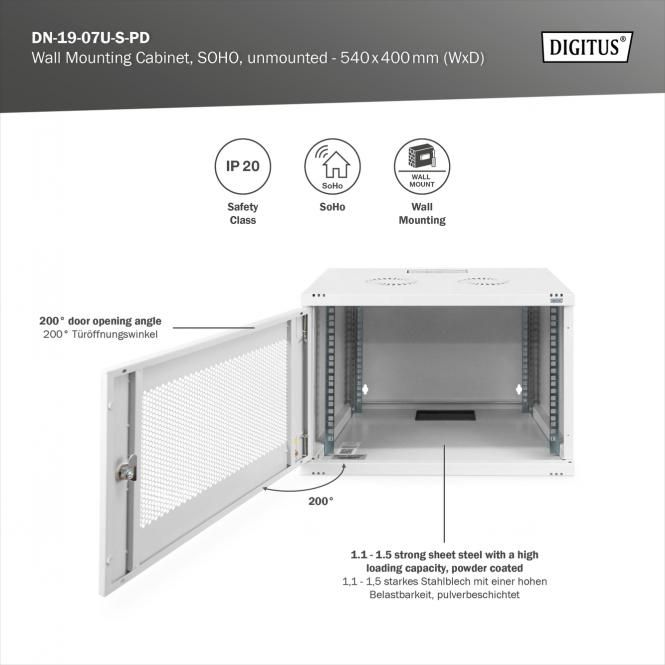 DN-19-07U-S-PD
Wall Mounting Cabinet, SOHO, unmounted - 540 x 400 mm (WxD)

DIGITUS®

IP 20
Safety Class

SoHo
SoHo

WALL MOUNT
Wall Mounting

200° door opening angle
200° Türöffnungswinkel

200°

1.1 - 1.5 strong sheet steel with a high loading capacity, powder coated
1,1 - 1,5 starkes Stahlblech mit einer hohen Belastbarkeit, pulverbeschichtet