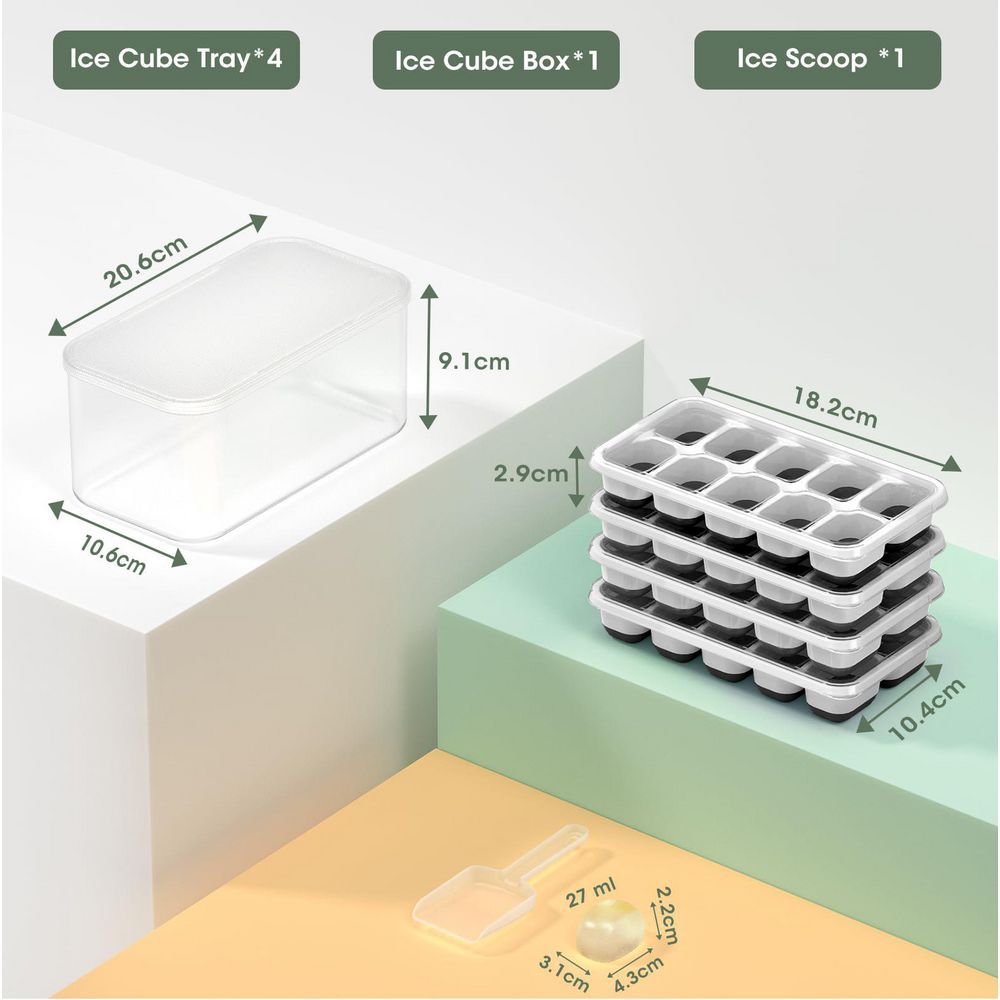 Ice Cube Tray*4

Ice Cube Box*1

Ice Scoop *1

20.6cm

9.1cm

10.6cm

18.2cm

2.9cm

10.4cm

27 ml

2.2cm

3.1cm

4.3cm