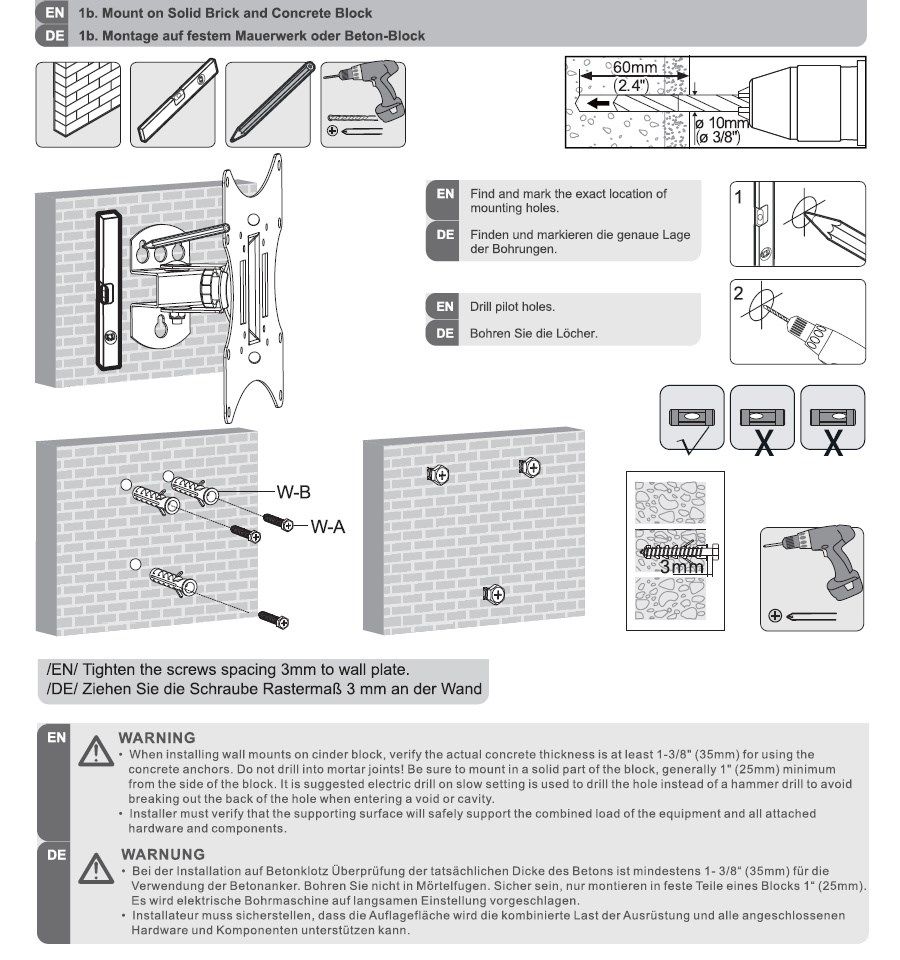 EN 1b. Mount on Solid Brick and Concrete Block
DE 1b. Montage auf festem Mauerwerk oder Beton-Block

60mm
(2.4")
ø 10mm
(ø 3/8")

EN Find and mark the exact location of mounting holes.
DE Finden und markieren die genaue Lage der Bohrungen.

1

EN Drill pilot holes.
DE Bohren Sie die Löcher.

2

X
X

W-B
W-A

3mm

/EN/ Tighten the screws spacing 3mm to wall plate.
/DE/ Ziehen Sie die Schraube Rastermaß 3 mm an der Wand

EN
WARNING
• When installing wall mounts on cinder block, verify the actual concrete thickness is at least 1-3/8" (35mm) for using the concrete anchors. Do not drill into mortar joints! Be sure to mount in a solid part of the block, generally 1" (25mm) minimum from the side of the block. It is suggested electric drill on slow setting is used to drill the hole instead of a hammer drill to avoid breaking out the back of the hole when entering a void or cavity.
• Installer must verify that the supporting surface will safely support the combined load of the equipment and all attached hardware and components.

DE
WARNUNG
• Bei der Installation auf Betonklotz Überprüfung der tatsächlichen Dicke des Betons ist mindestens 1- 3/8" (35mm) für die Verwendung der Betonanker. Bohren Sie nicht in Mörtelfugen. Sicher sein, nur montieren in feste Teile eines Blocks 1" (25mm). Es wird elektrische Bohrmaschine auf langsamen Einstellung vorgeschlagen.
• Installateur muss sicherstellen, dass die Auflagefläche wird die kombinierte Last der Ausrüstung und alle angeschlossenen Hardware und Komponenten unterstützen kann.