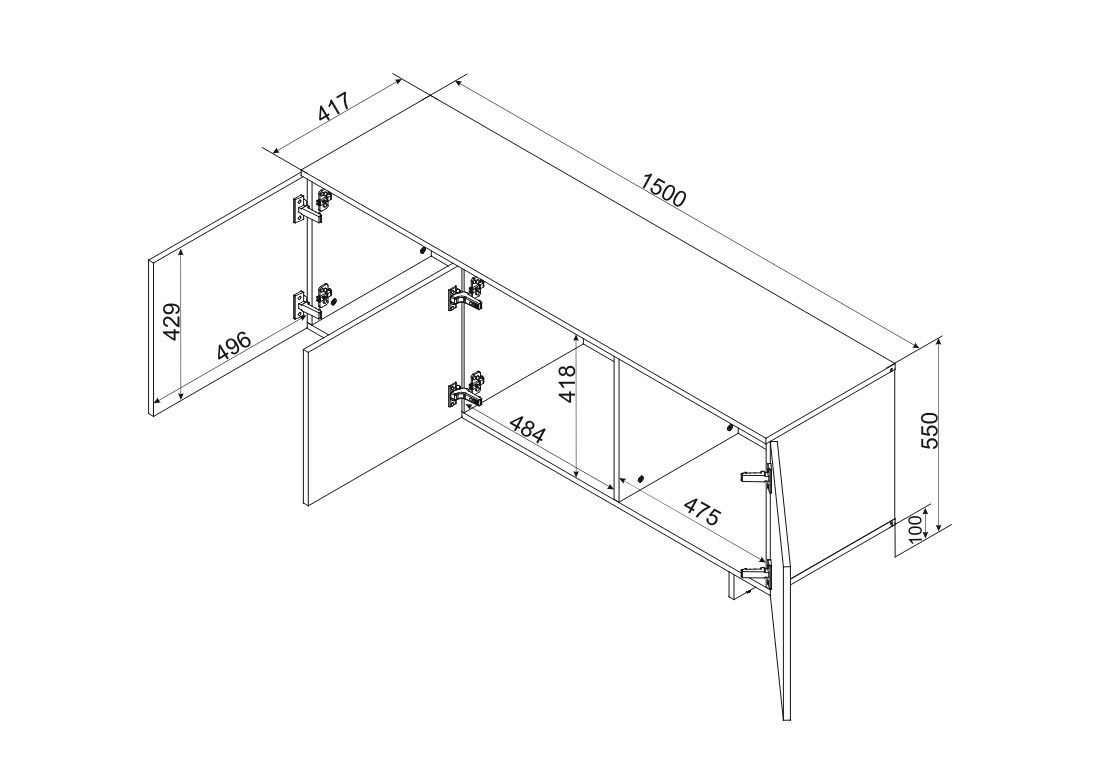 417
1500
429
496
418
484
475
550
100