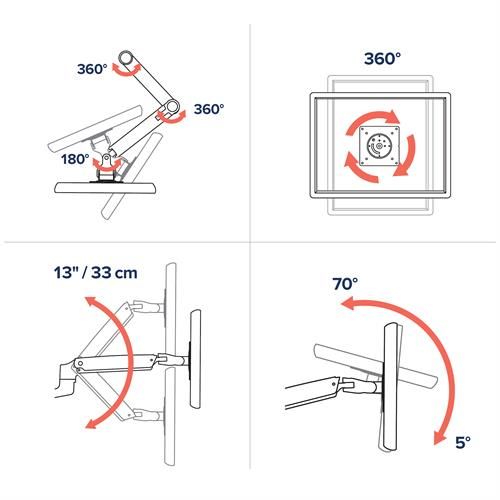 360°

360°

180°

360°

13" / 33 cm

70°

5°