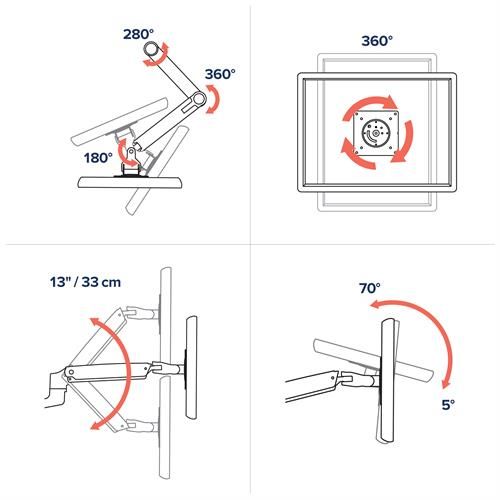 280°

360°

180°

360°

13" / 33 cm

70°

5°