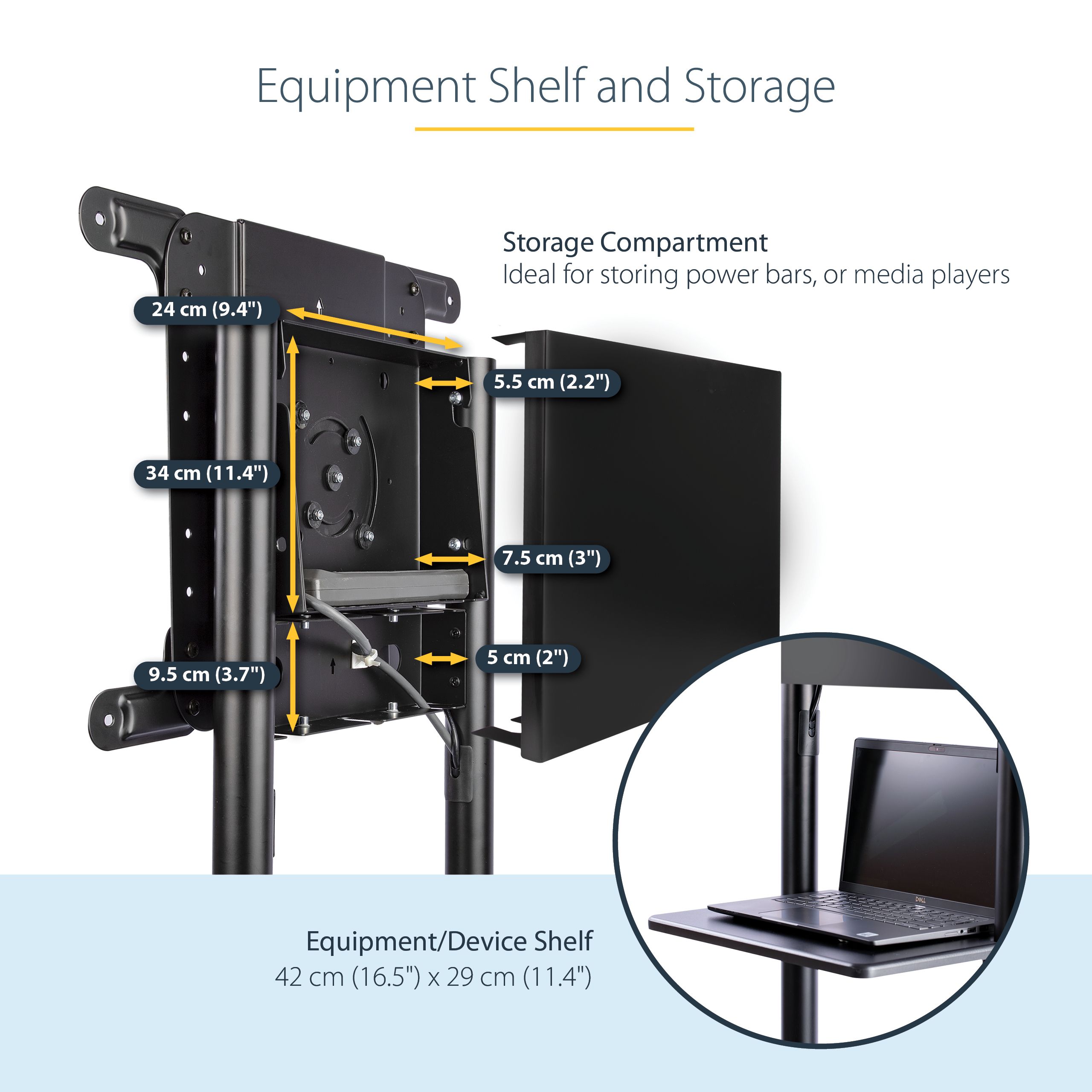 Equipment Shelf and Storage

Storage Compartment
Ideal for storing power bars, or media players

24 cm (9.4")

5.5 cm (2.2")

34 cm (11.4")

7.5 cm (3")

5 cm (2")

9.5 cm (3.7")

DELL

Equipment/Device Shelf
42 cm (16.5") x 29 cm (11.4")