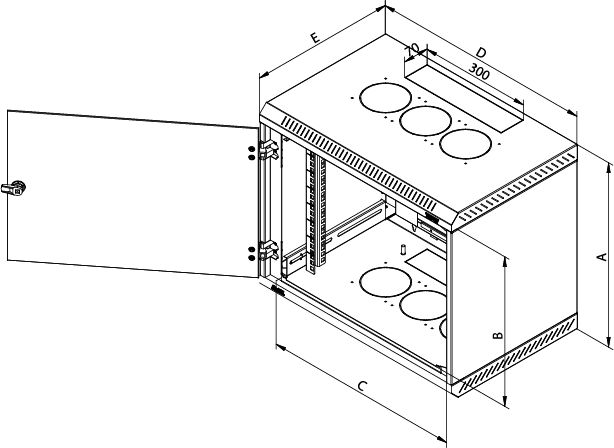 E
70
D
300
A
B
C