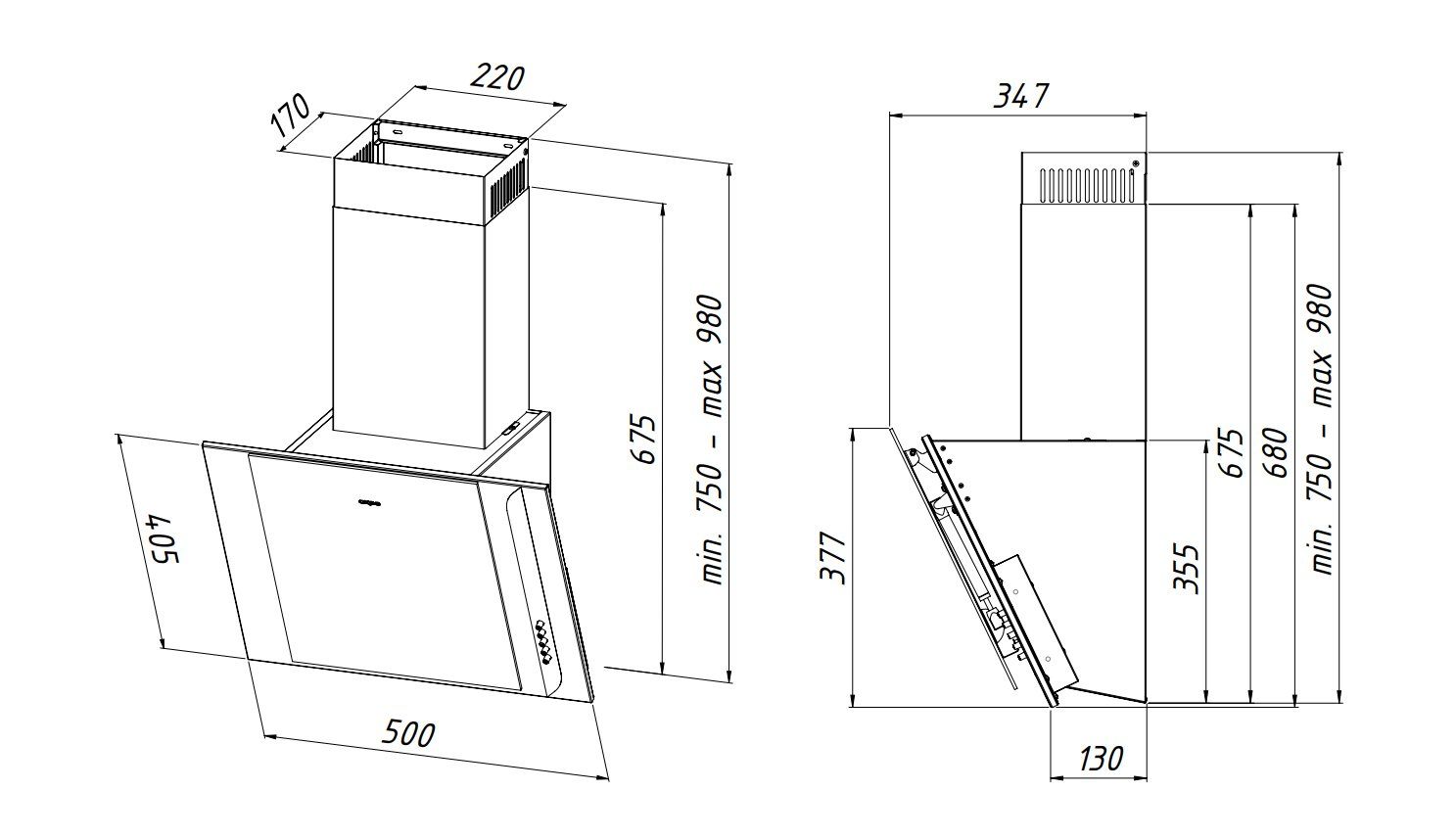 220
170
675
min. 750 – max 980
405
500
347
377
355
675
680
min. 750 – max 980
130