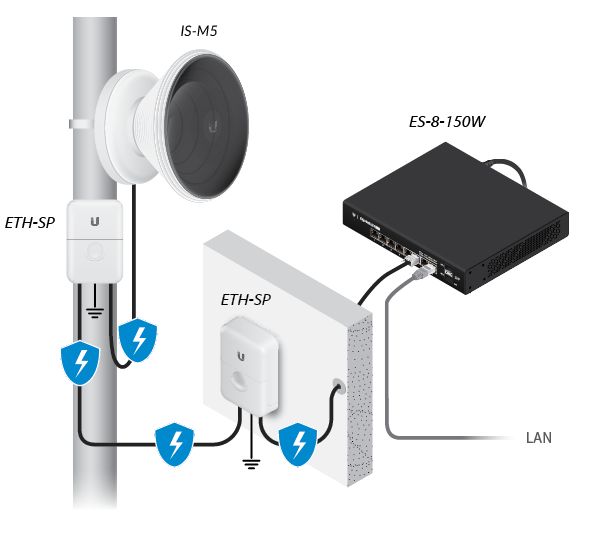 IS-M5

ES-8-150W

ETH-SP

ETH-SP

LAN