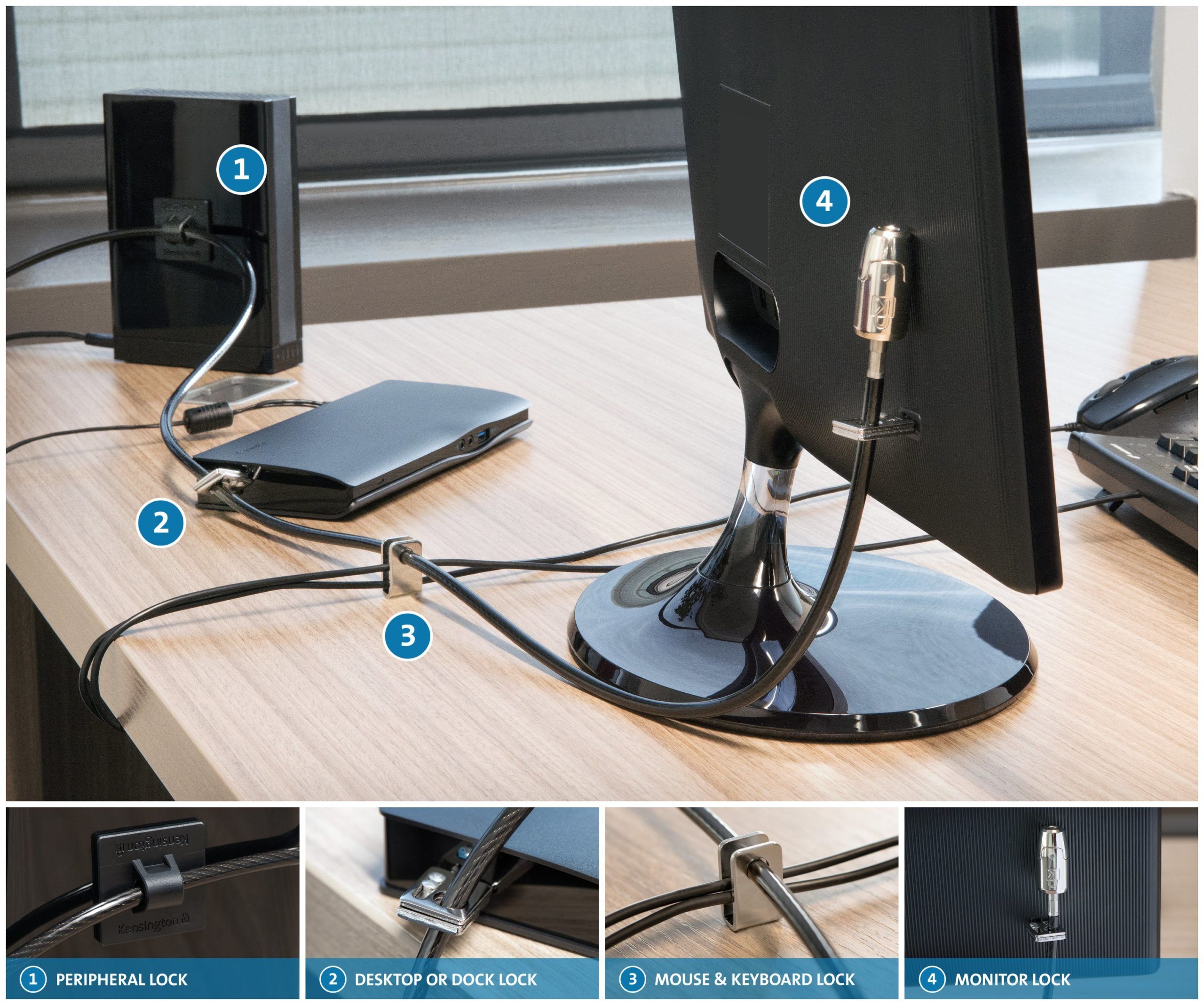 1

4

2

3

Kensington

Kensington

1 PERIPHERAL LOCK

2 DESKTOP OR DOCK LOCK

3 MOUSE & KEYBOARD LOCK

4 MONITOR LOCK